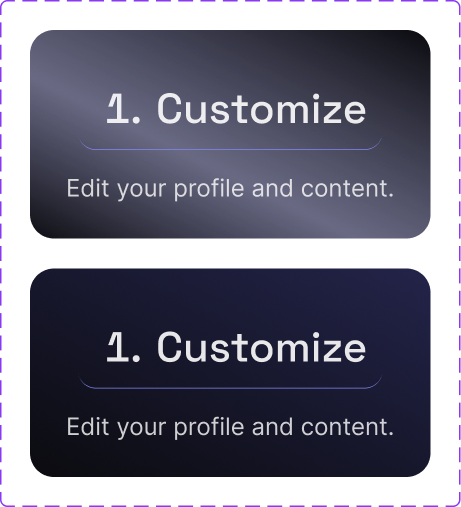 1. Customize

Edit your profile and content.

1. Customize

Edit your profile and content.